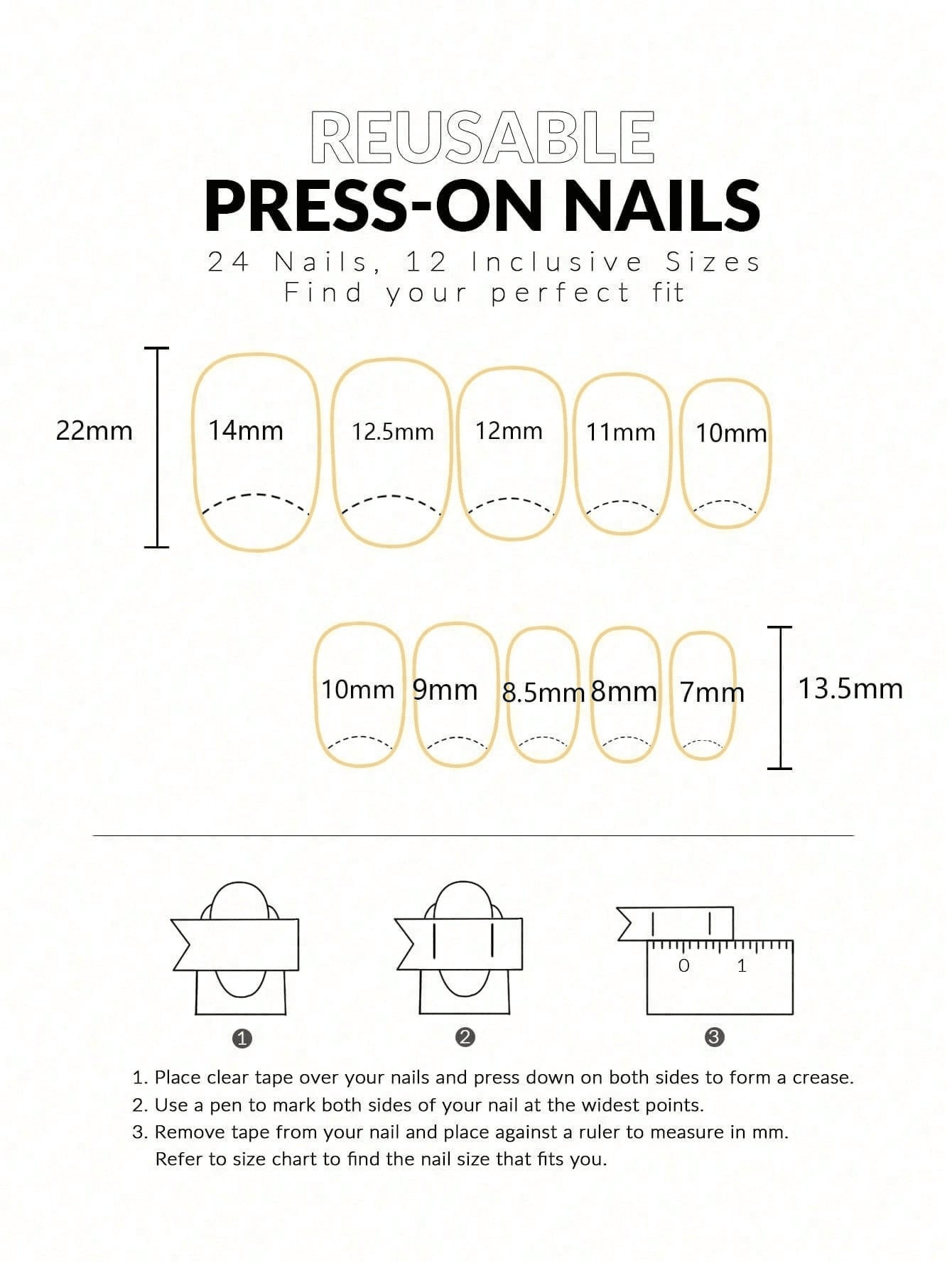 REUSABLE
PRESS-ON NAILS
24 Nails, 12 Inclusive Sizes
Find your perfect fit

22mm 14mm 12.5mm 12mm 11mm 10mm

10mm 9mm 8.5mm 8mm 7mm 13.5mm

0 1

❶ ❷ ❸

1. Place clear tape over your nails and press down on both sides to form a crease.
2. Use a pen to mark both sides of your nail at the widest points.
3. Remove tape from your nail and place against a ruler to measure in mm. Refer to size chart to find the nail size that fits you.