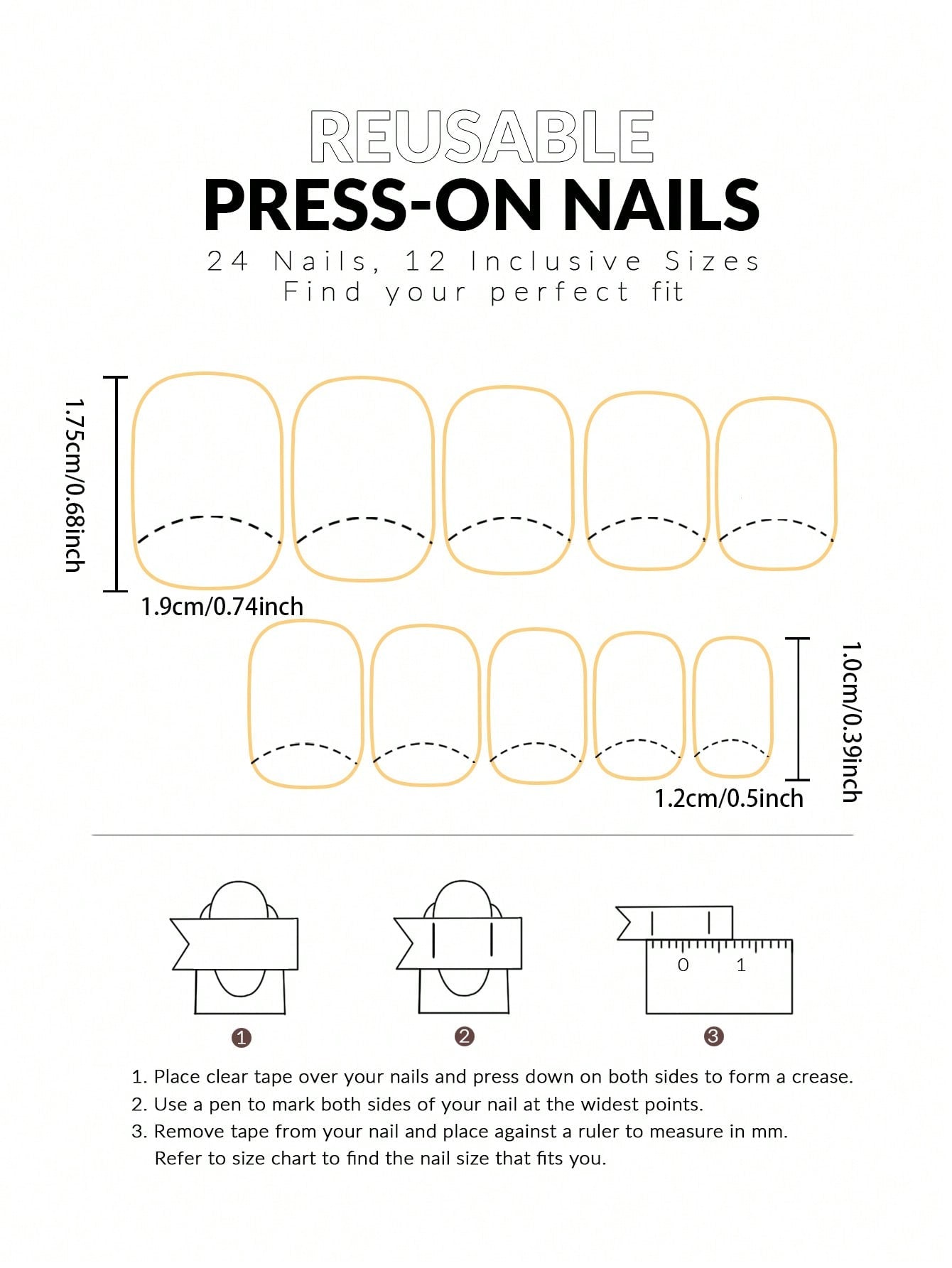 REUSABLE
PRESS-ON NAILS
24 Nails, 12 Inclusive Sizes
Find your perfect fit

1.75cm/0.68inch
1.9cm/0.74inch
1.0cm/0.39inch
1.2cm/0.5inch

0 1

1
2
3

1. Place clear tape over your nails and press down on both sides to form a crease.
2. Use a pen to mark both sides of your nail at the widest points.
3. Remove tape from your nail and place against a ruler to measure in mm. Refer to size chart to find the nail size that fits you.