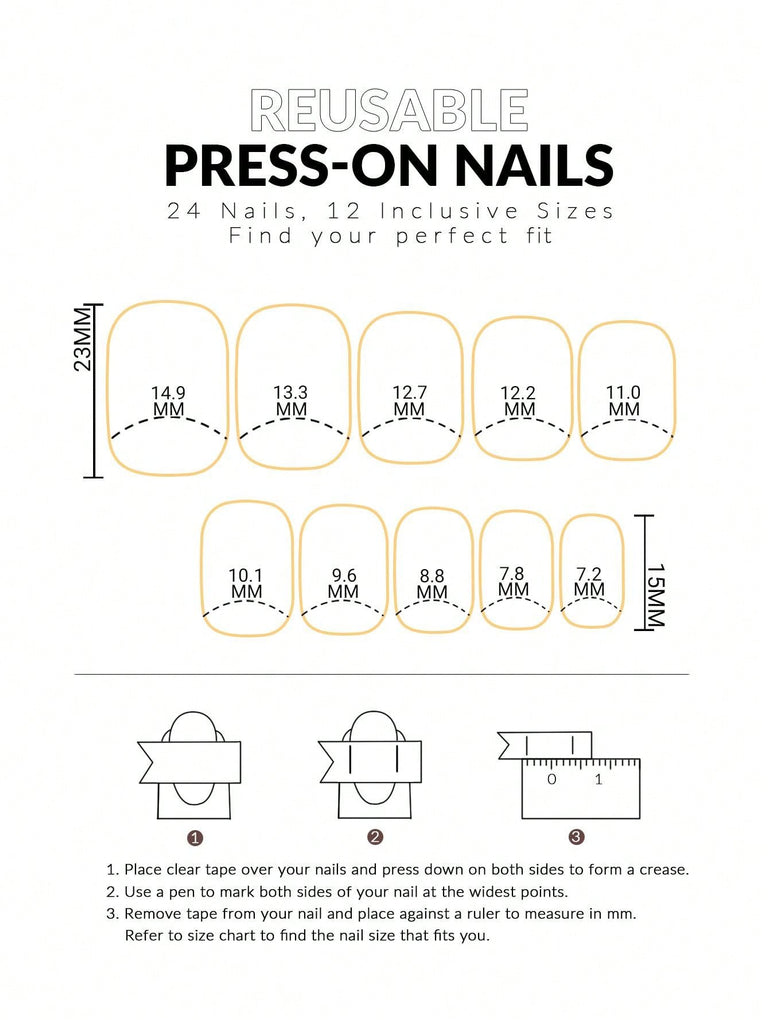 REUSABLE
PRESS-ON NAILS
24 Nails, 12 Inclusive Sizes
Find your perfect fit

23MM

14.9 MM
13.3 MM
12.7 MM
12.2 MM
11.0 MM

10.1 MM
9.6 MM
8.8 MM
7.8 MM
7.2 MM

15MM

0 1

1
2
3

1. Place clear tape over your nails and press down on both sides to form a crease.
2. Use a pen to mark both sides of your nail at the widest points.
3. Remove tape from your nail and place against a ruler to measure in mm. Refer to size chart to find the nail size that fits you.